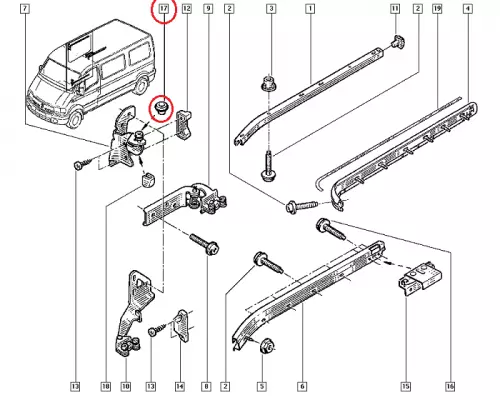 7
17
12
9
2
3
1
11
2
19
4
13
18
10
13
14
8
2
5
6
15
16