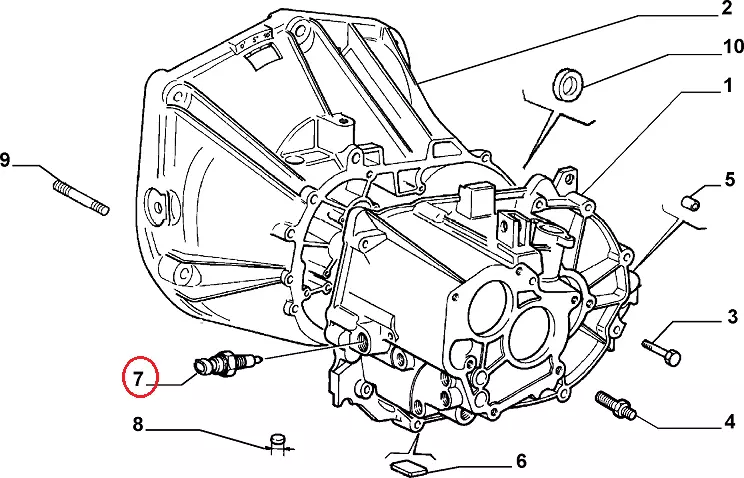 2
10
1
9
5
3
7
4
8
6