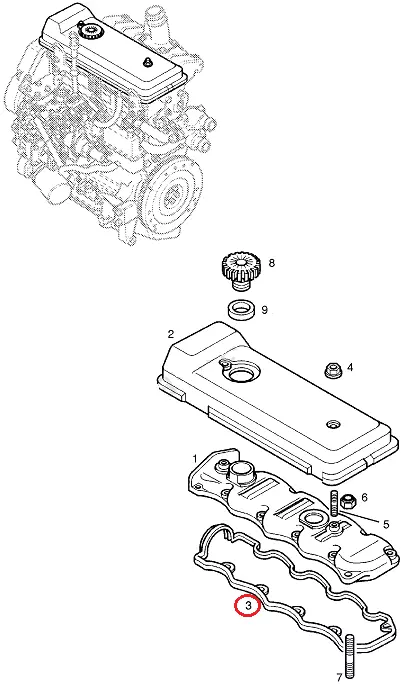 8
9
2
4
1
6
5
3
7