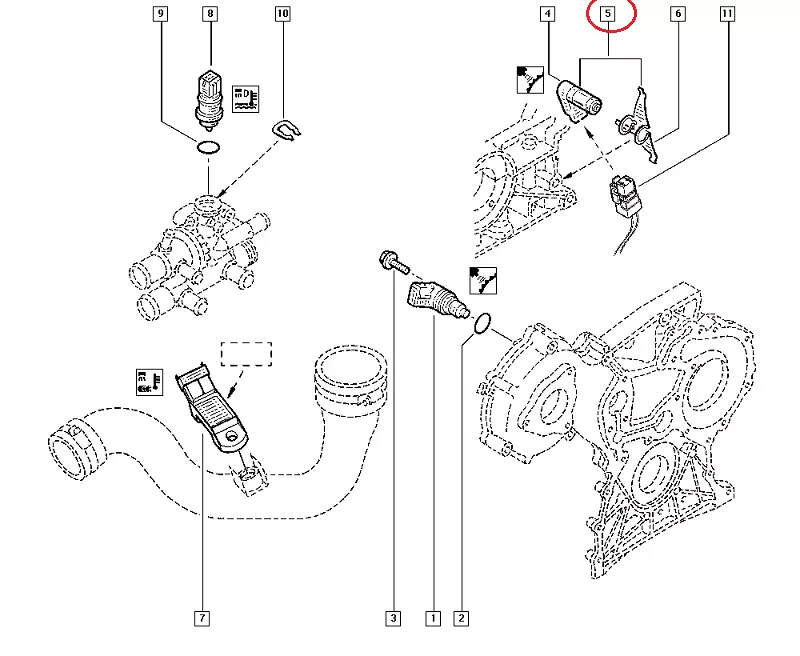 9
8
10
4
5
6
11
7
3
1
2