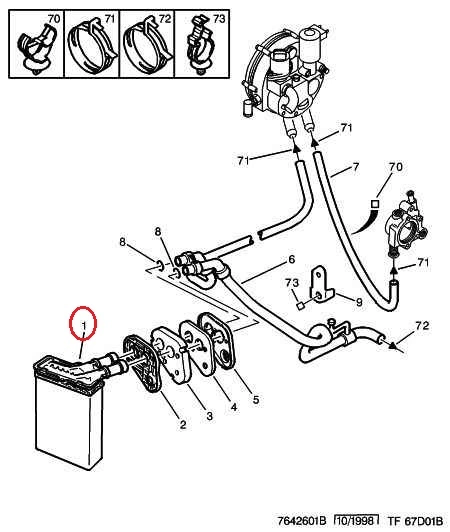 70
71
72
73
71
71
7
70
8
8
6
71
73
9
72
1
2
3
4
5
7642601B 10/1998 TF 67D01B