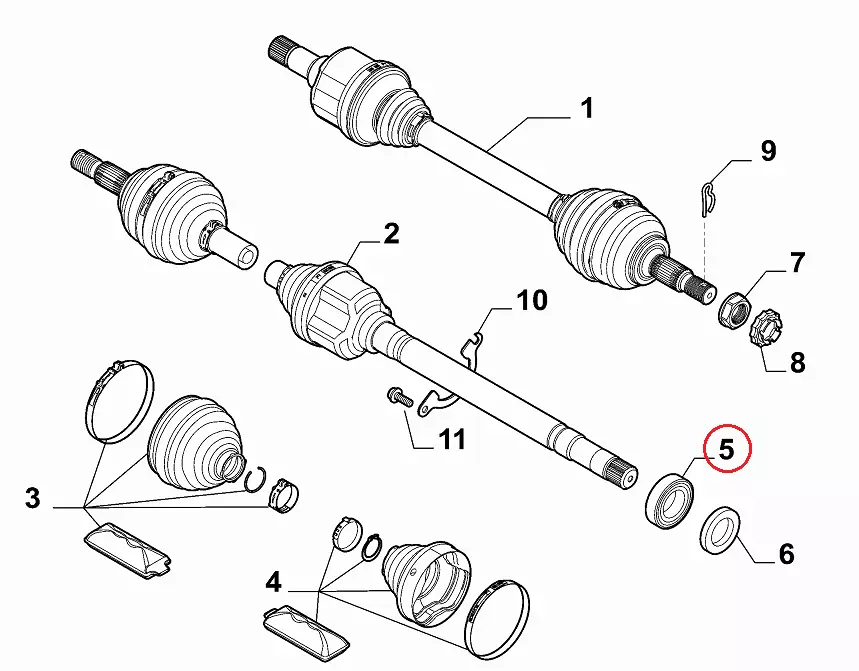 1
9
2
7
10
8
11
5
3
6
4