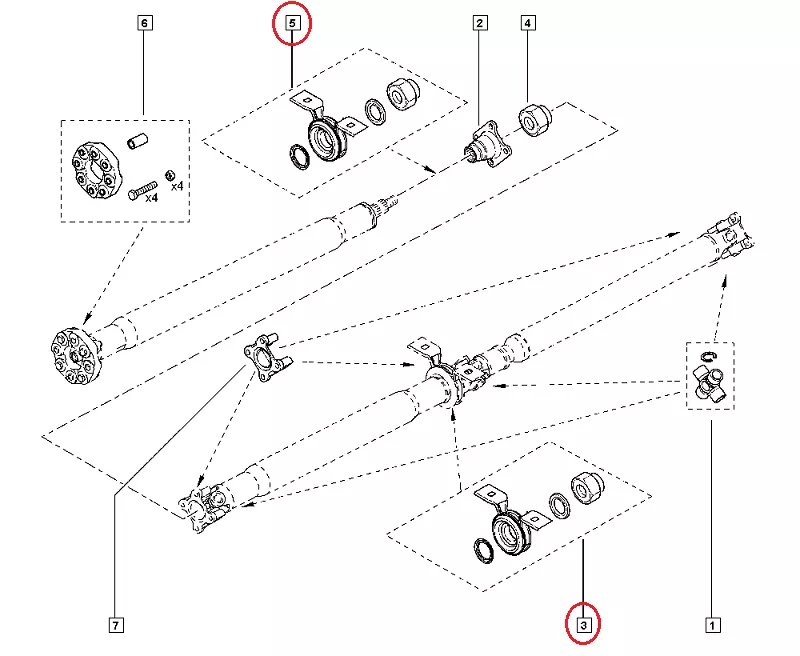 6
5
2
4
x4
x4
7
3
1