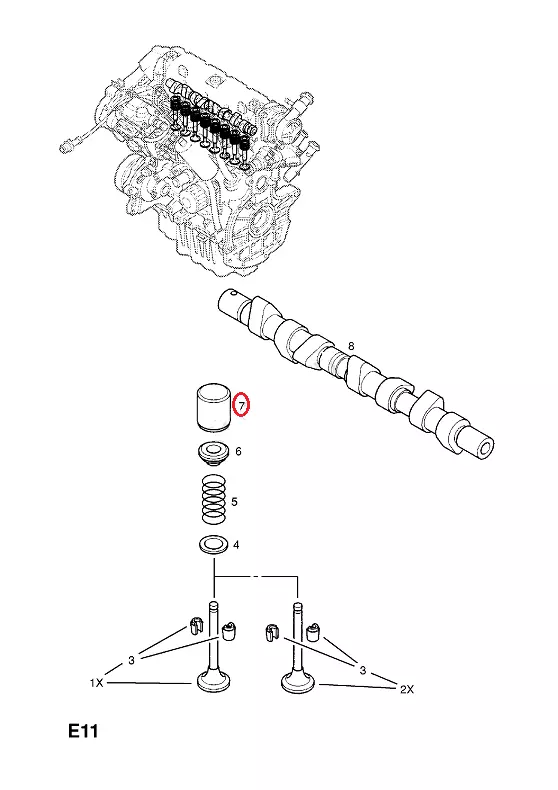 8
7
6
5
4
3
3
1X
2X
E11