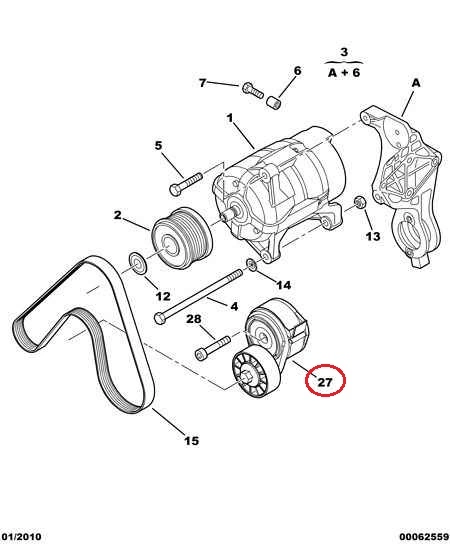 3
A + 6
7
6
A
1
5
2
13
12
14
4
28
27
15
01/2010
00062559