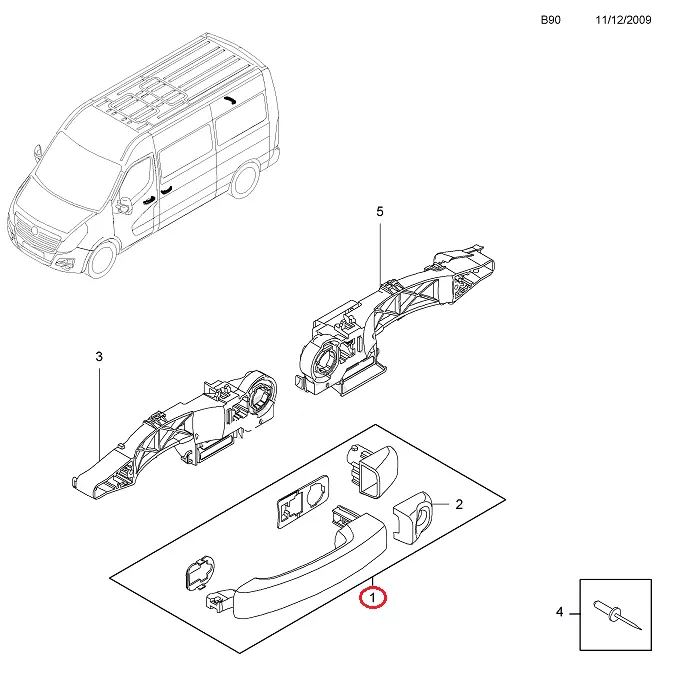 B90 11/12/2009

5

3

2

1

4