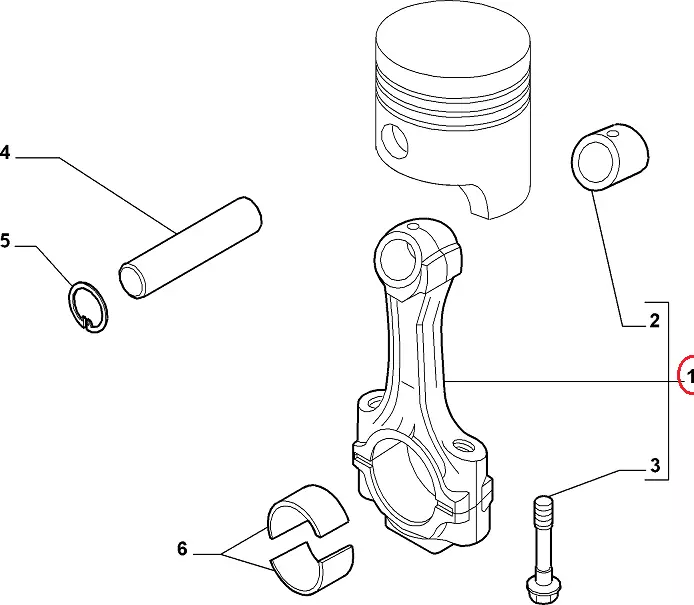 4
5
2
1
3
6