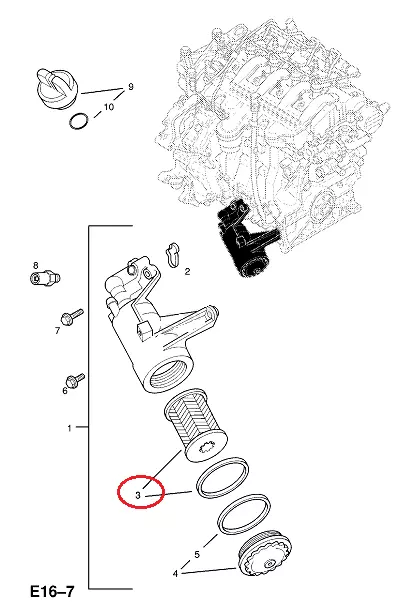 9
10
8
2
7
6
1
3
5
4
E16–7