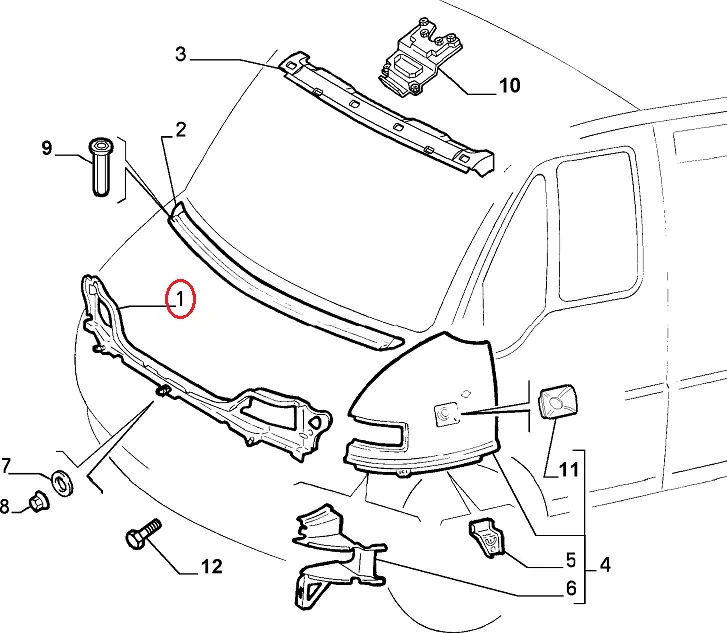 3
10
9
2
1
11
7
8
12
5
4
6