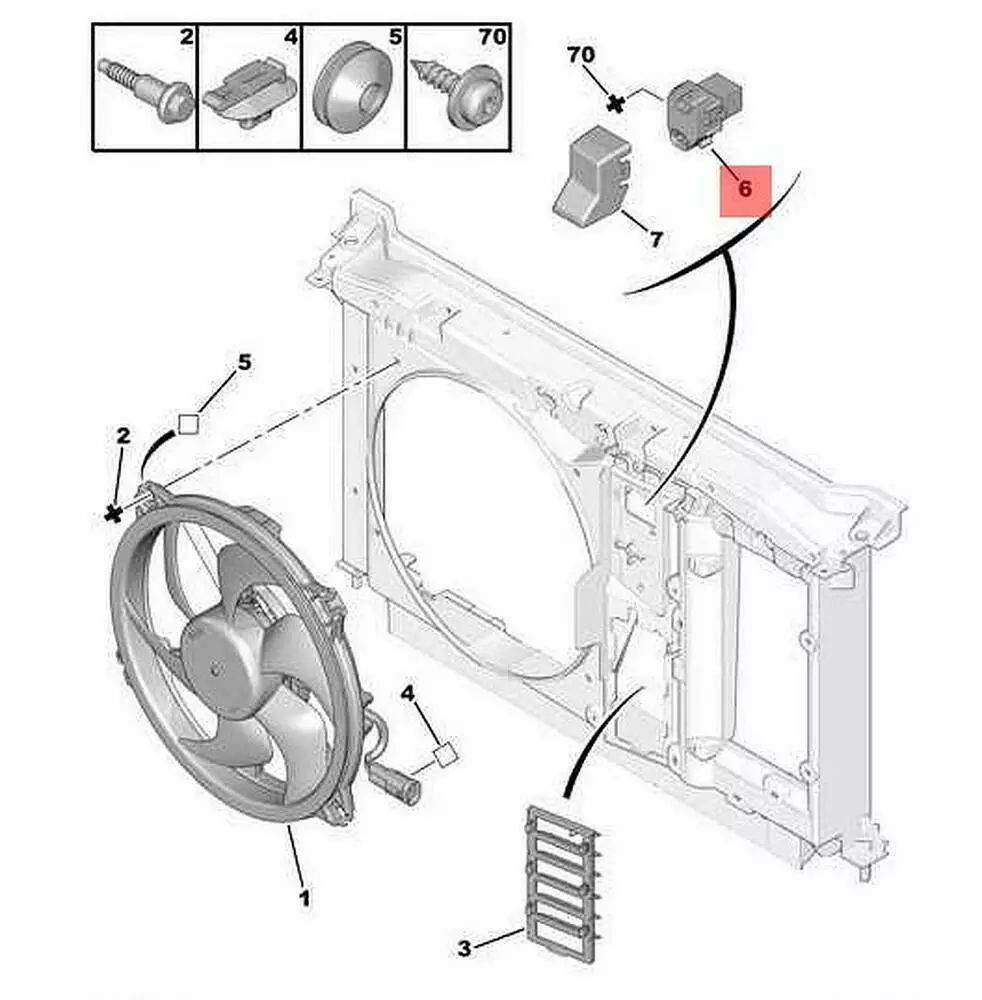 2
4
5
70
70
6
7
5
2
4
1
3