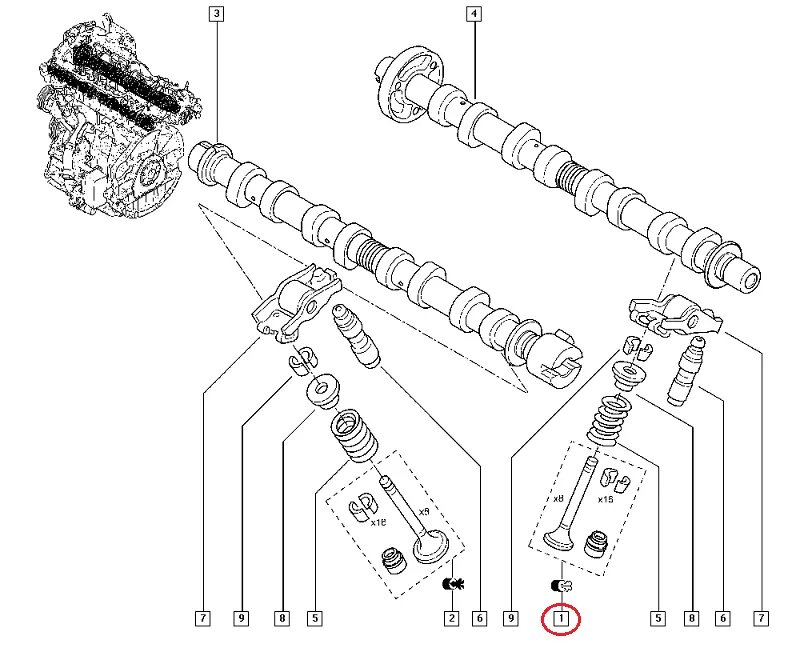 3
4
x16
x8
x8
x16
7
9
8
5
2
6
9
1
5
8
6
7