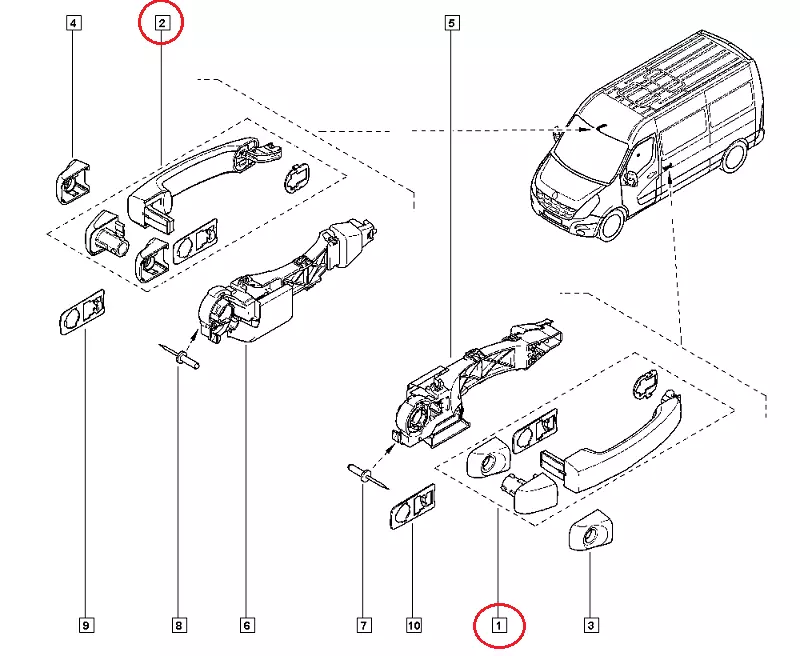 4
2
5
9
8
6
7
10
1
3