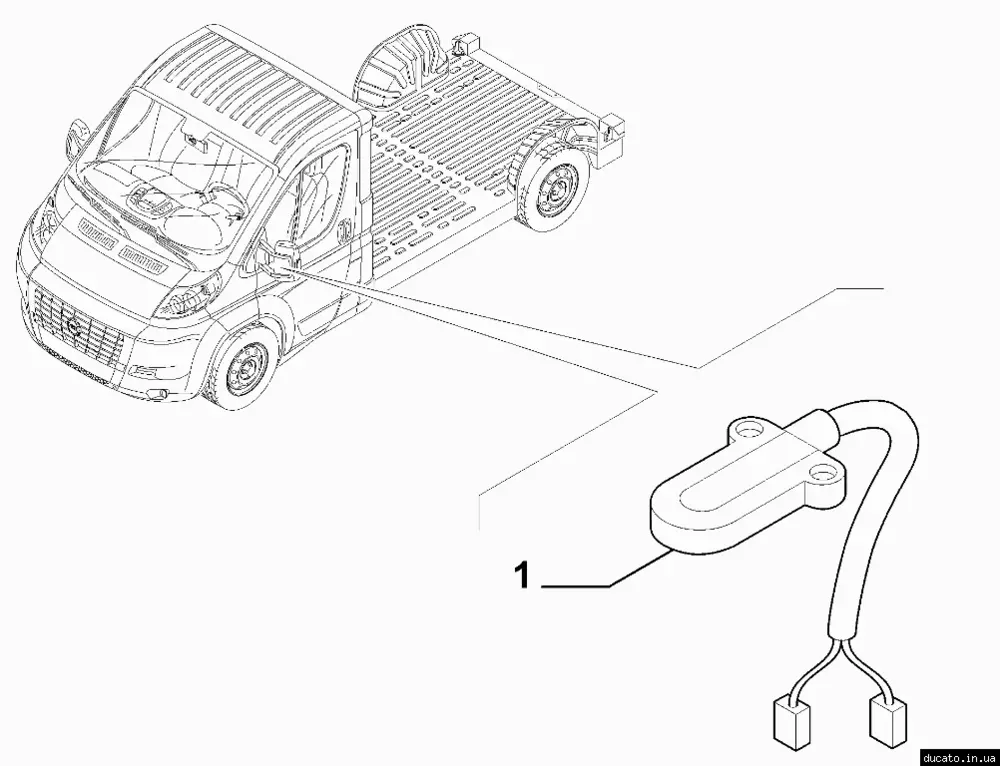 1

ducato.in.ua