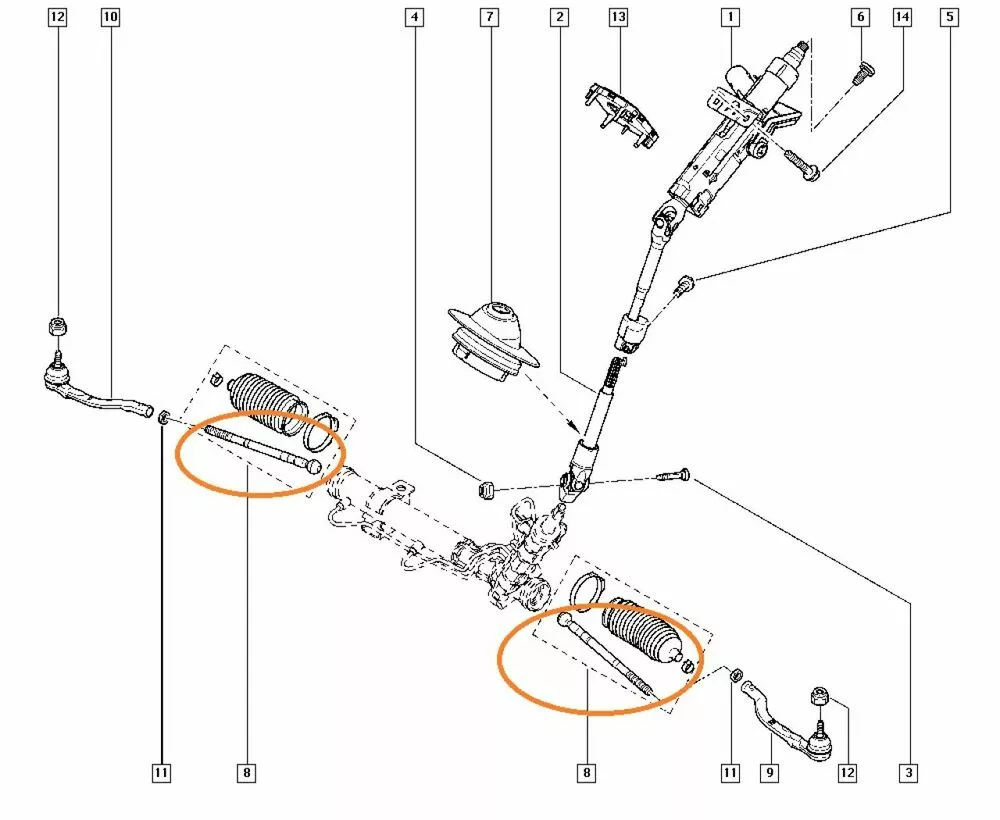 12
10
4
7
2
13
1
6
14
5
11
8
8
11
9
12
3