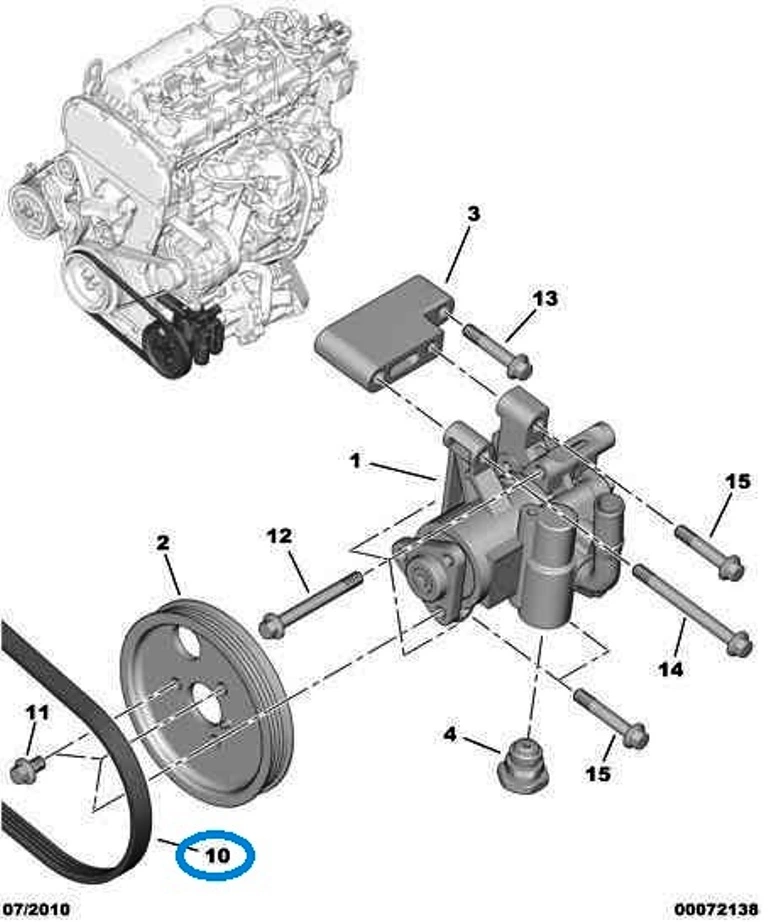 3
13
1
15
2
12
14
11
4
15
10
07/2010
00072138