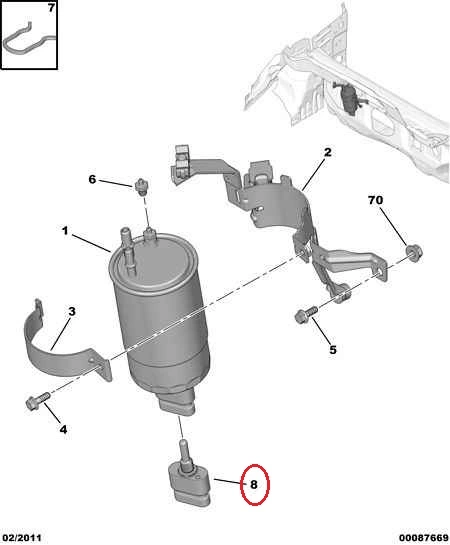 7

2

6

70

1

3

5

4

8

02/2011

00087669