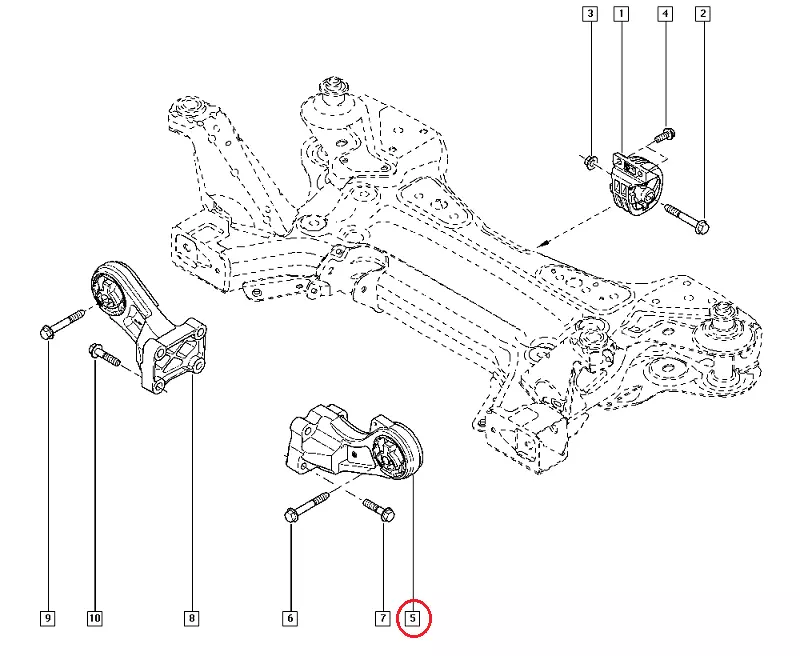 3 1 4 2

9 10 8 6 7 5