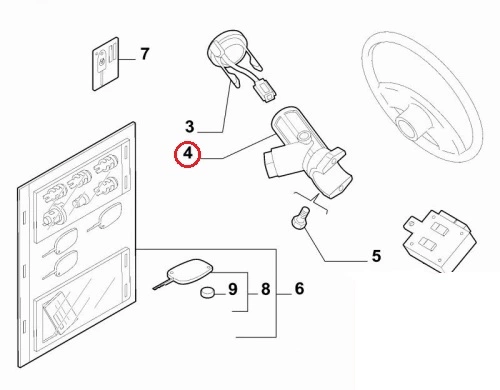 7
3
4
5
9
8
6