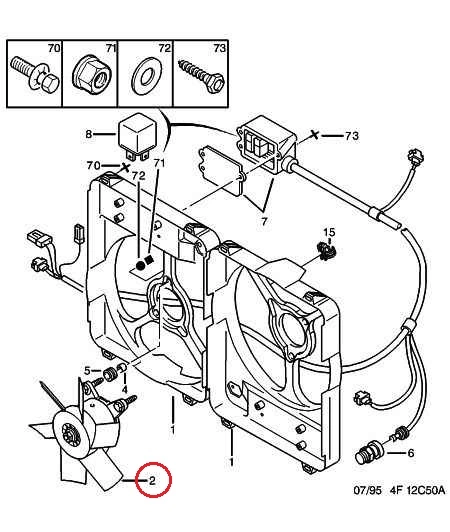 70 71 72 73

8

73

70

72

71

7

15

5

4

1

1

6

2

07/95 4F 12C50A