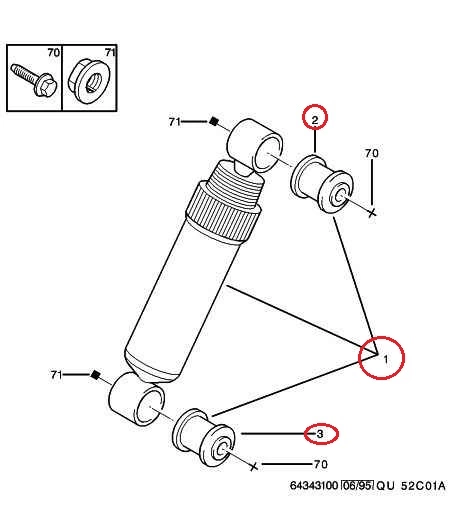 70
71
71
2
70
1
71
3
70
64343100 06/95 QU 52C01A