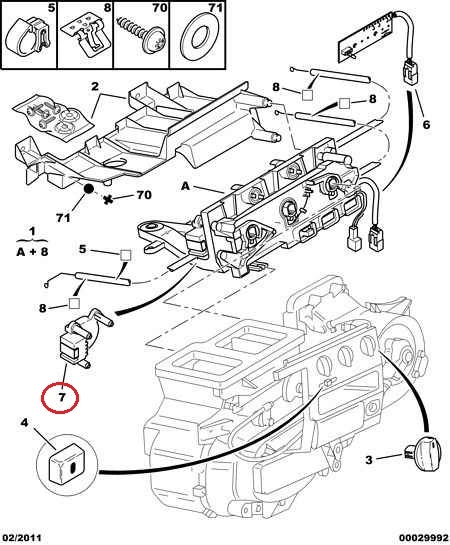 5 8 70 71

2

8

8

6

A

70

71

1
A + 8

5

8

7

4

3

02/2011

00029992