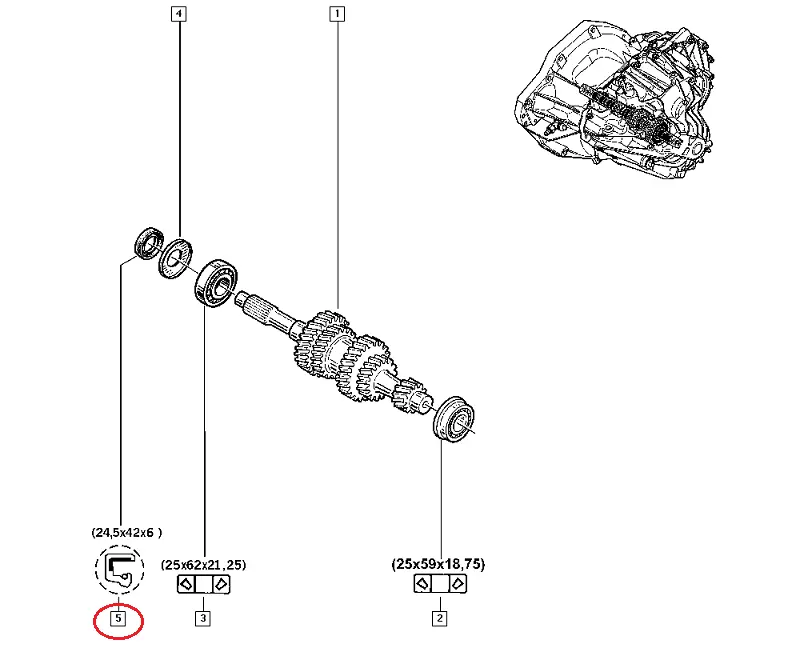 4
1
(24,5x42x6 )
(25x62x21,25)
(25x59x18,75)
5
3
2