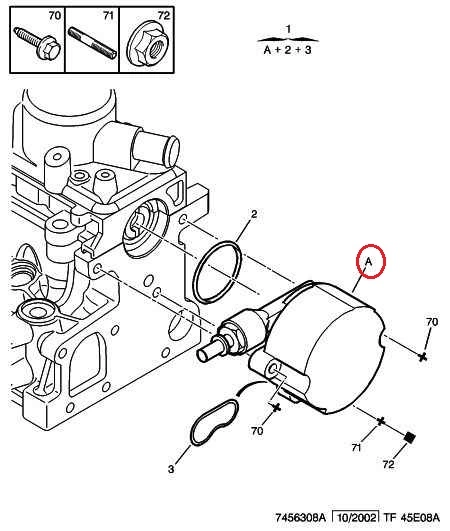 70 71 72

1
A + 2 + 3

2

A

70

70

71

72

3

7456308A 10/2002 TF 45E08A