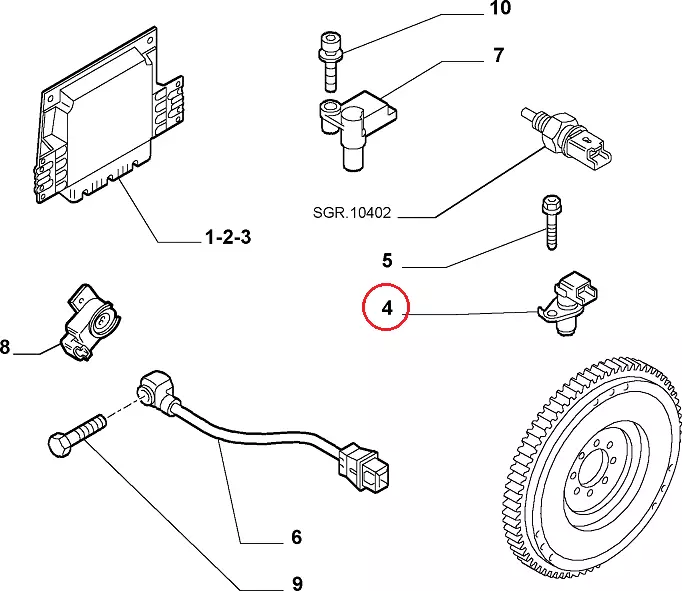 10
7
SGR.10402
1-2-3
5
4
8
6
9