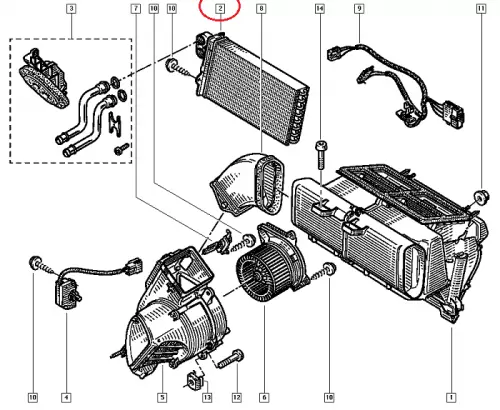 3
7
10
10
2
8
14
9
11
10
4
5
13
12
6
10
1