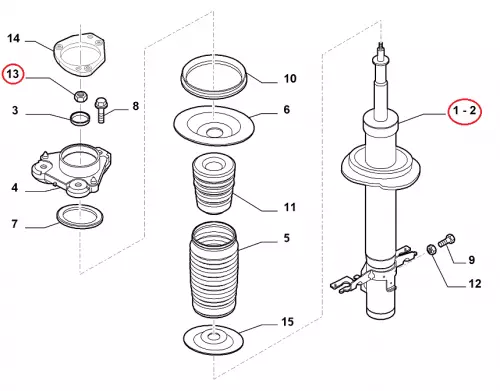 14
13
3
8
4
7
10
6
11
5
15
1 - 2
9
12