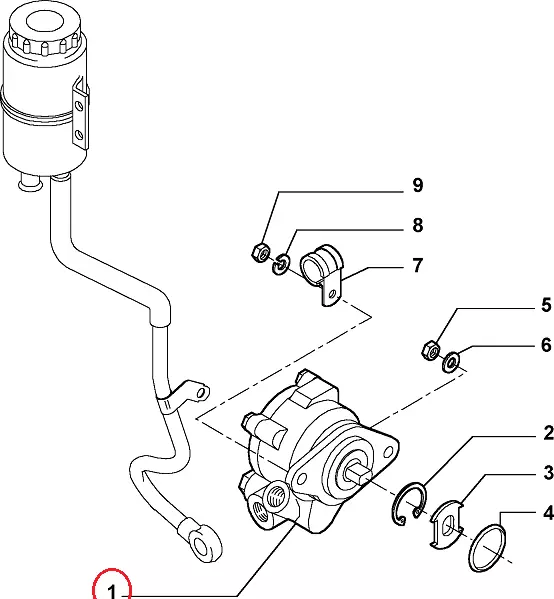 9
8
7
5
6
2
3
4
1