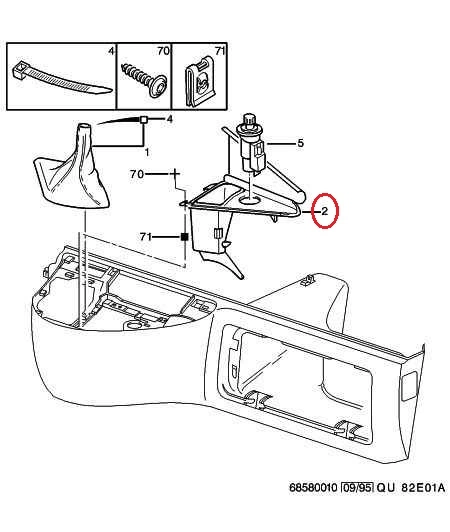 4
70
71
4
1
5
70
2
71
68580010 09/95 QU 82E01A