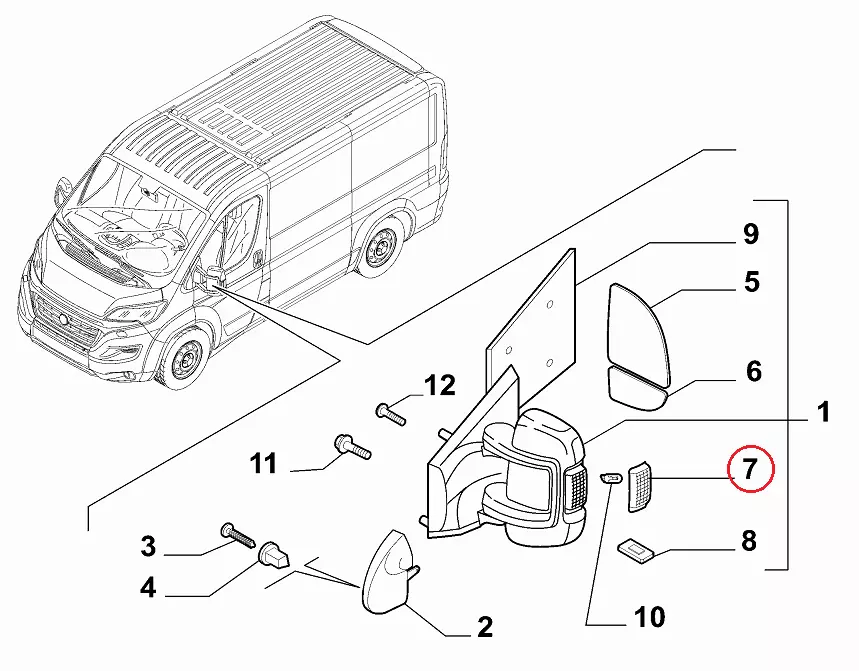 9
5
6
12
1
11
7
3
8
4
10
2