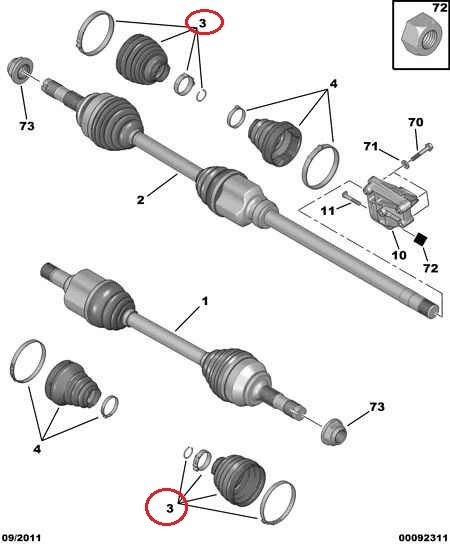 72
3
73
4
70
71
2
11
10
72
1
73
4
3
09/2011
00092311