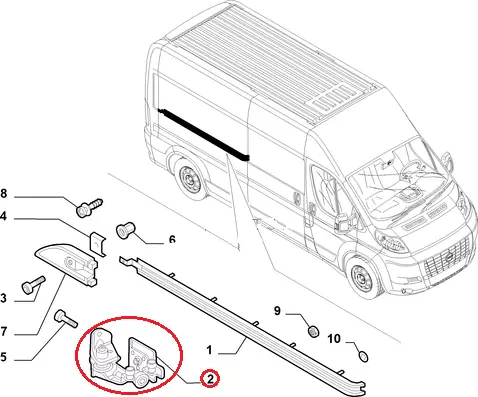 8
4
6
3
7
5
9
10
1
2