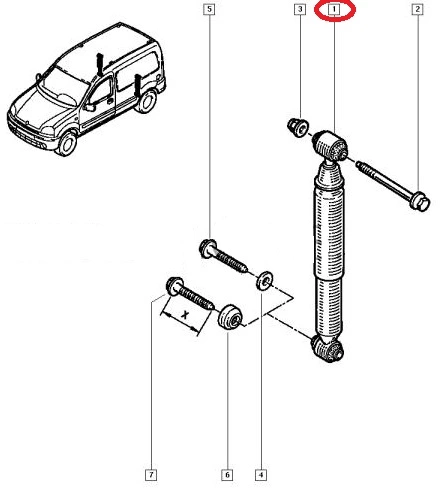 5
3
1
2
X
7
6
4