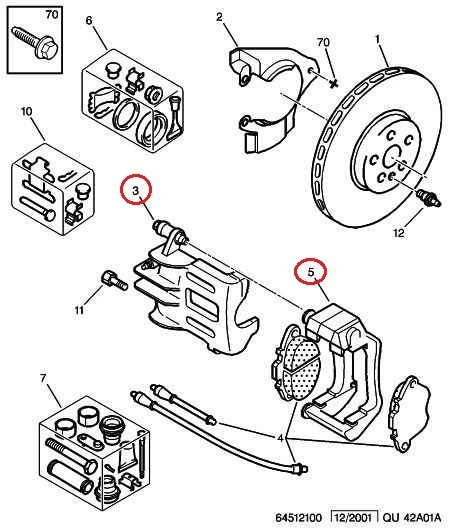 70
6
2
70
1
10
3
12
5
11
7
4
64512100 12/2001 QU 42A01A