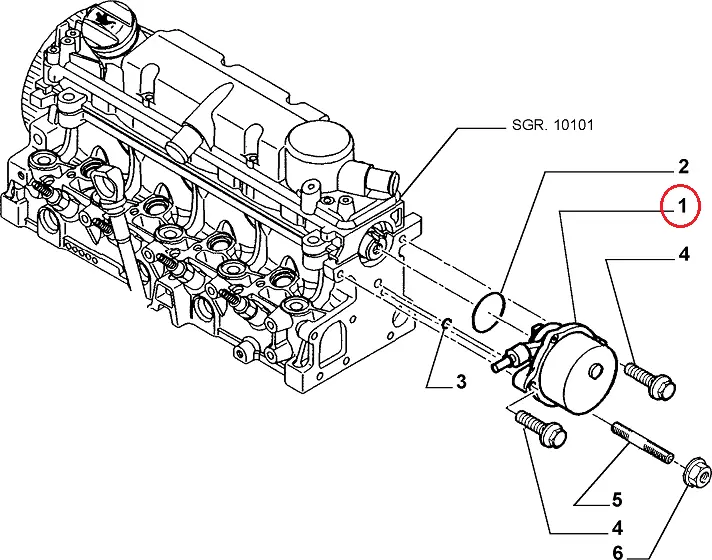 SGR. 10101
2
1
4
3
5
4
6