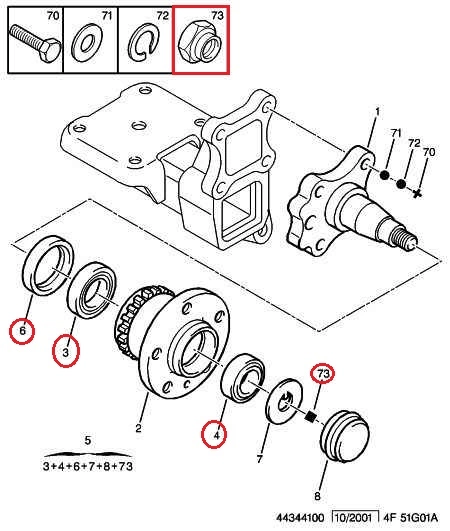 70 71 72 73

1
71
72
70

6
3
2
4
73
7
8

5
3+4+6+7+8+73

44344100 10/2001 4F 51G01A