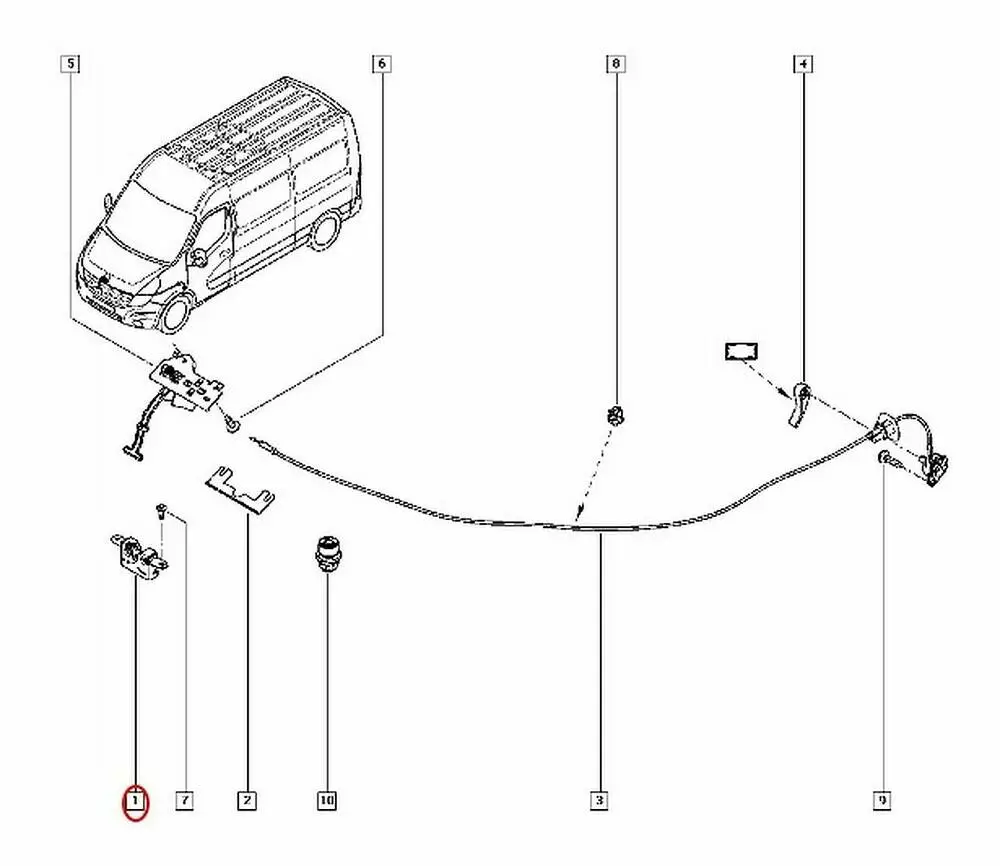 5
6
8
4
1
7
2
10
3
9