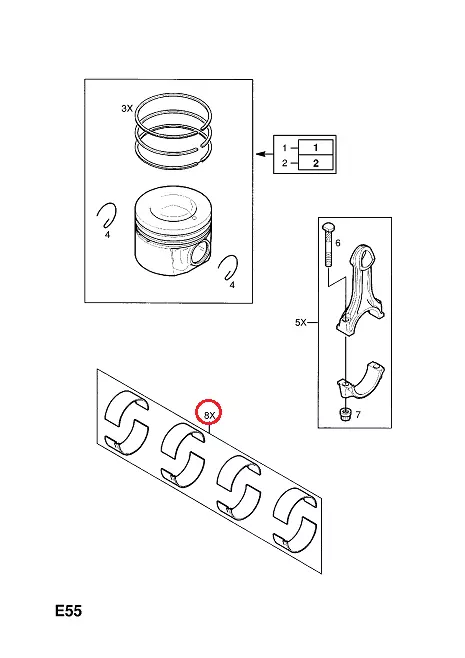 3X

1 1
2 2

4

4

6

5X

7

8X

E55