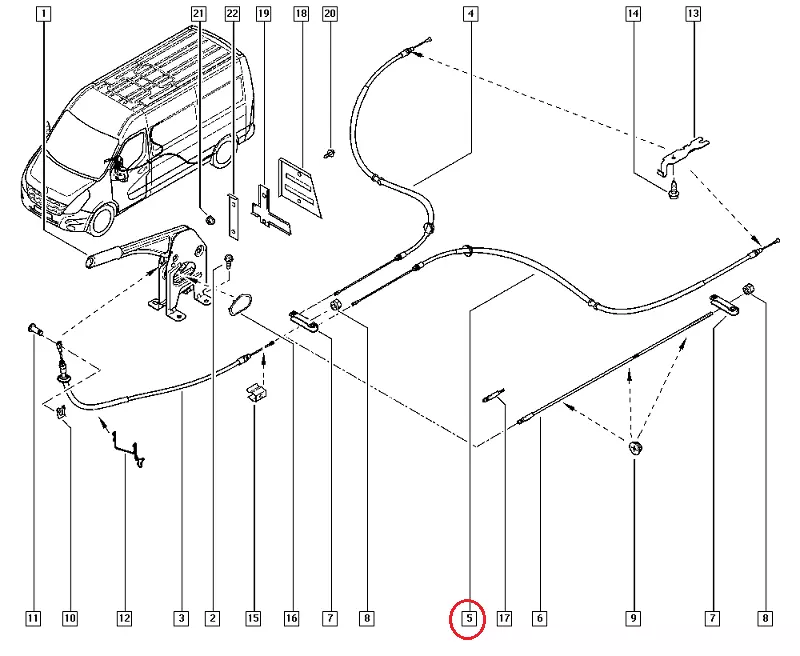 1 21 22 19 18 20 4 14 13

11 10 12 3 2 15 16 7 8 5 17 6 9 7 8