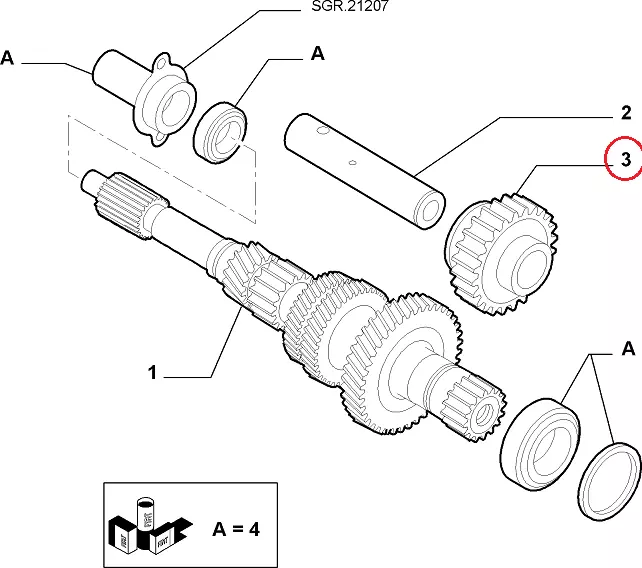 SGR.21207

A

A

2

3

1

A

FIAT

FIAT

FIAT

A = 4