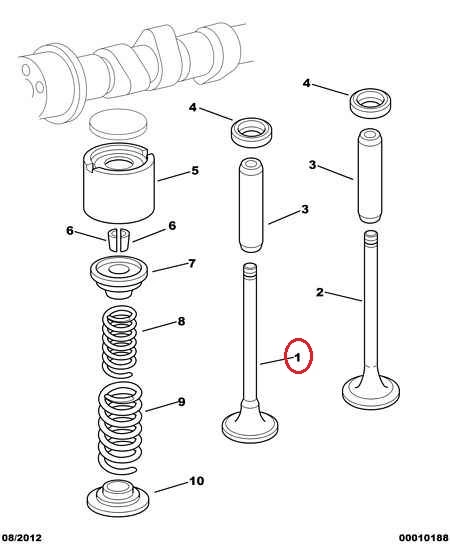 4
4
5
3
3
6
6
7
2
8
1
9
10
08/2012
00010188