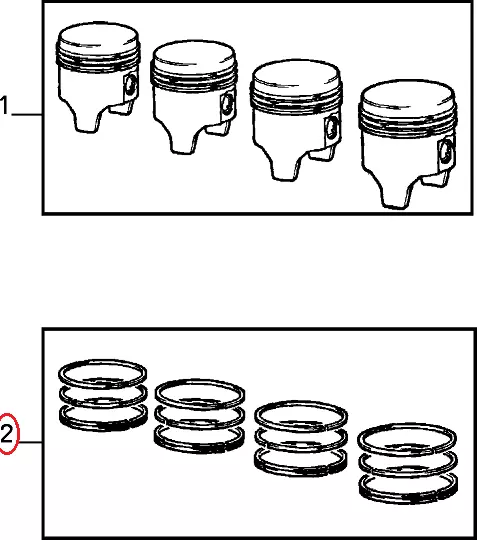 1

2