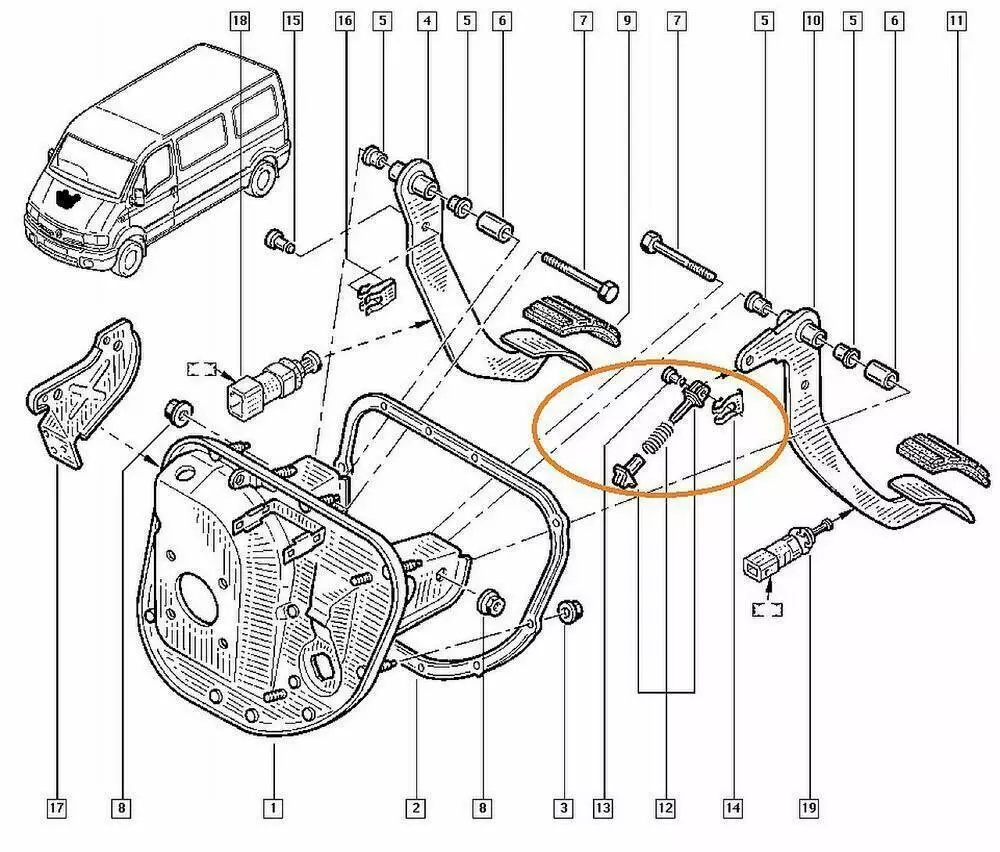 18 15 16 5 4 5 6 7 9 7 5 10 5 6 11

17 8 1 2 8 3 13 12 14 19