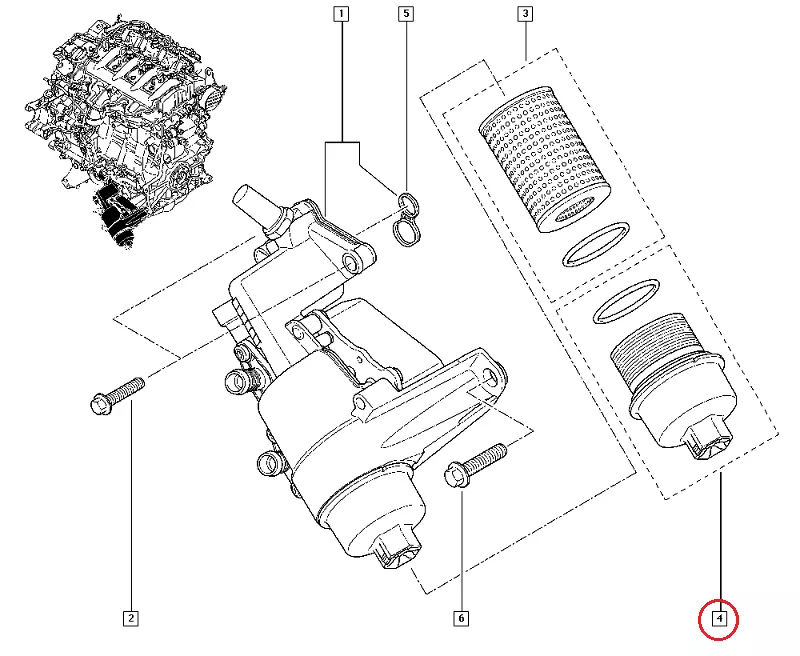 1
5
3
2
6
4