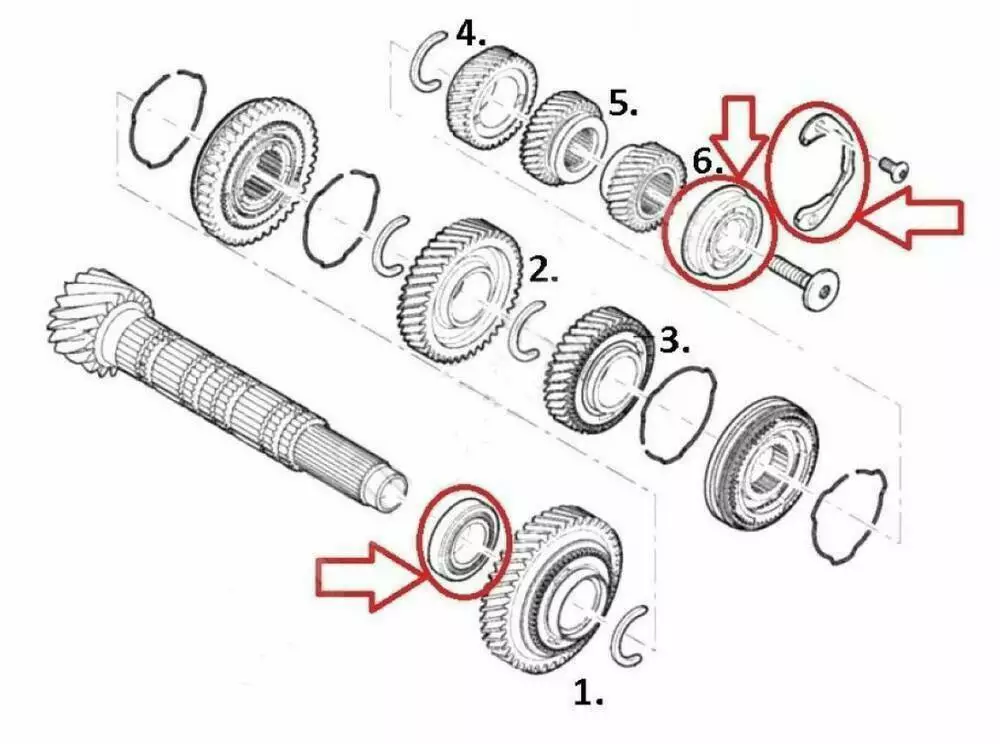 4.
5.
6.
2.
3.
1.