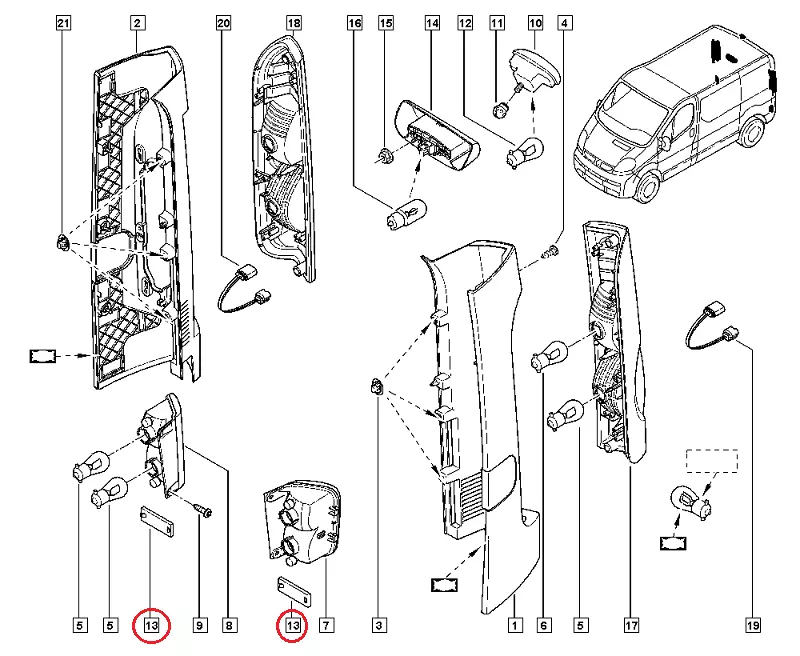 21
2
20
18
16
15
14
12
11
10
4
5
5
13
9
8
13
7
3
1
6
5
17
19