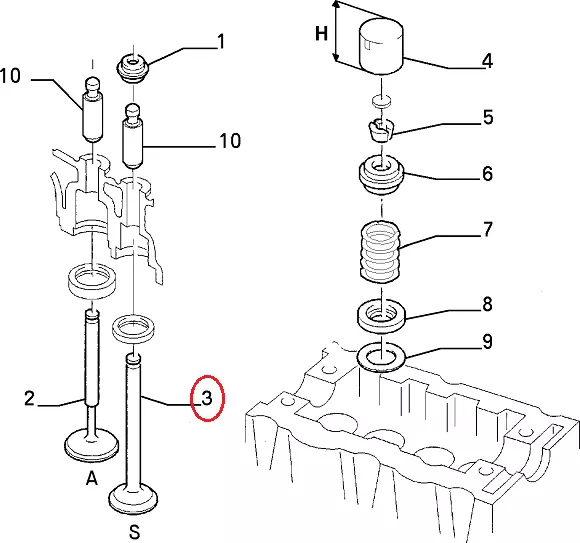 10
1
10
2
3
A
S
H
4
5
6
7
8
9